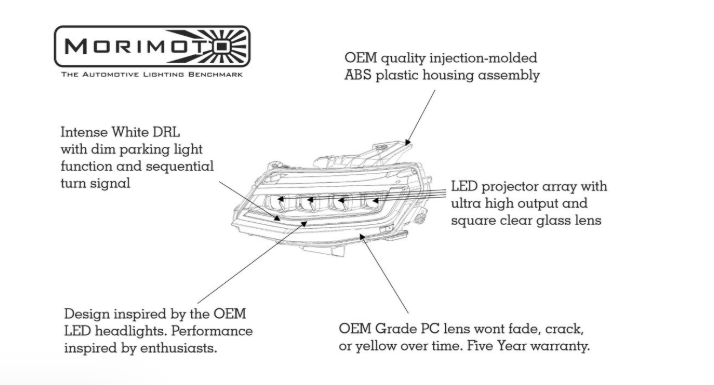 MORIMOTO
THE AUTOMOTIVE LIGHTING BENCHMARK

OEM quality injection-molded ABS plastic housing assembly

Intense White DRL with dim parking light function and sequential turn signal

LED projector array with ultra high output and square clear glass lens

Design inspired by the OEM LED headlights. Performance inspired by enthusiasts.

OEM Grade PC lens wont fade, crack, or yellow over time. Five Year warranty.